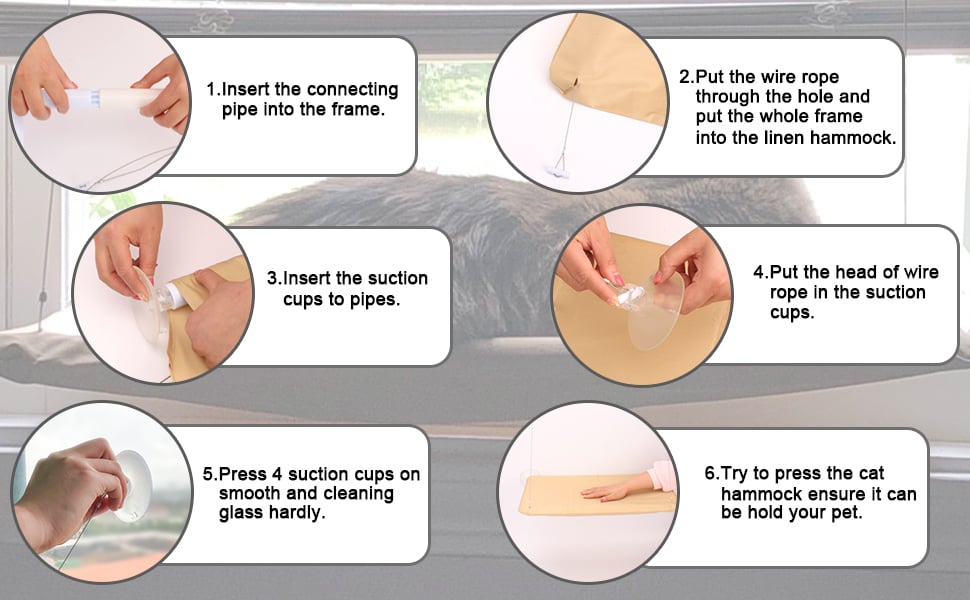 1.Insert the connecting pipe into the frame.

2.Put the wire rope through the hole and put the whole frame into the linen hammock.

3.Insert the suction cups to pipes.

4.Put the head of wire rope in the suction cups.

5.Press 4 suction cups on smooth and cleaning glass hardly.

6.Try to press the cat hammock ensure it can be hold your pet.