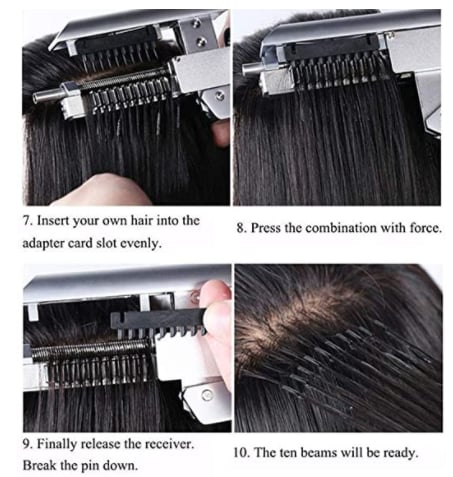 7. Insert your own hair into the adapter card slot evenly.

8. Press the combination with force.

9. Finally release the receiver. Break the pin down.

10. The ten beams will be ready.