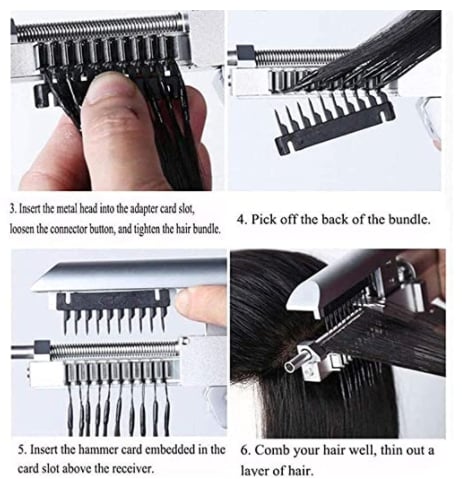 3. Insert the metal head into the adapter card slot, loosen the connector button, and tighten the hair bundle.

4. Pick off the back of the bundle.

5. Insert the hammer card embedded in the card slot above the receiver.

6. Comb your hair well, thin out a layer of hair.